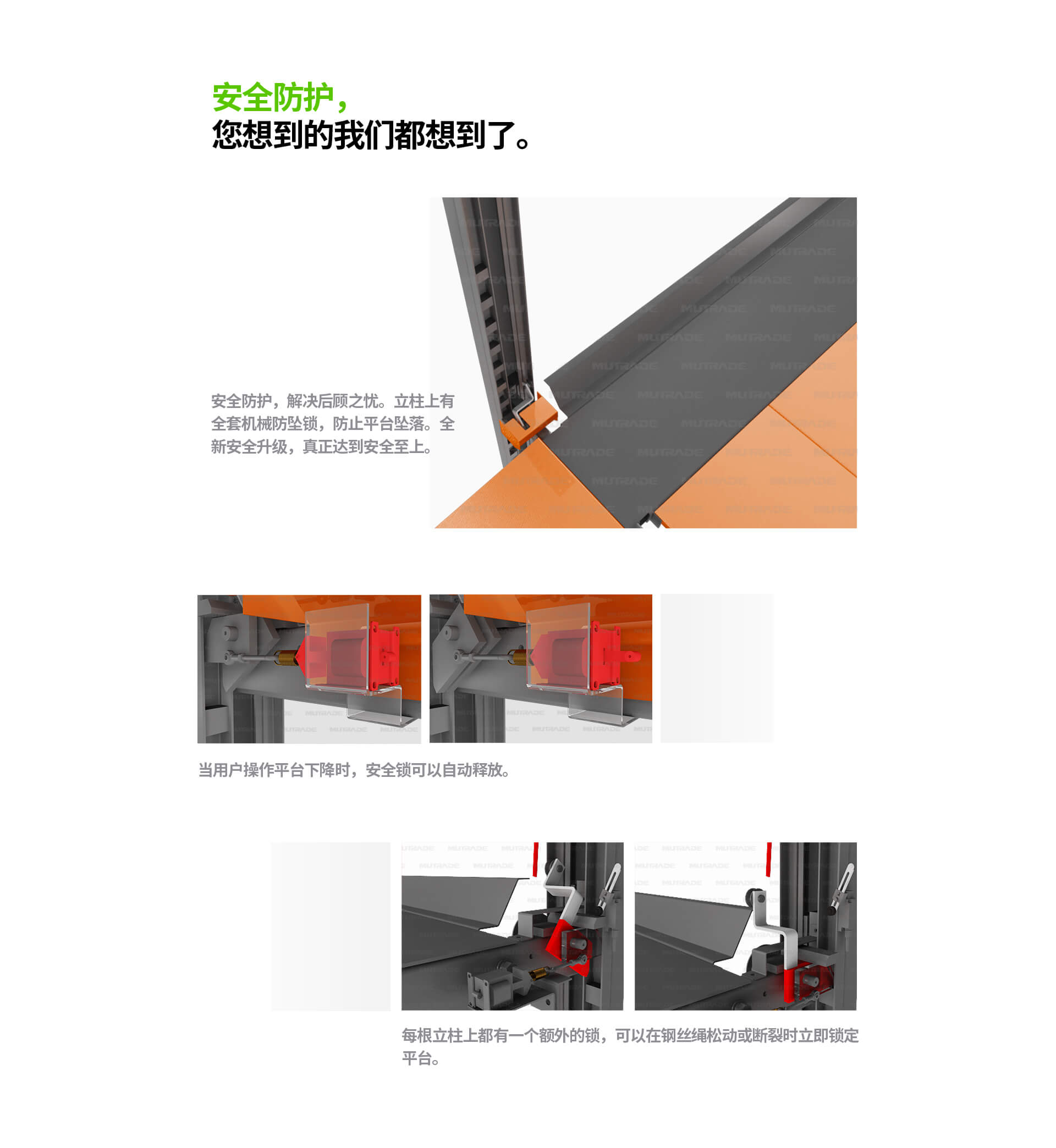 安全防护，
您想到的我们都想到了。

安全防护，解决后顾之忧。立柱上有全套机械防坠锁，防止平台坠落。全新安全升级，真正达到安全至上。

MUTRADE

当用户操作平台下降时，安全锁可以自动释放。

每根立柱上都有一个额外的锁，可以在钢丝绳松动或断裂时立即锁定平台。